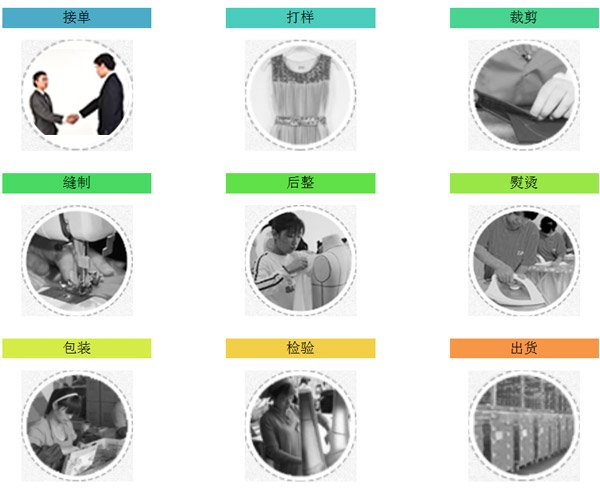 接单

打样

裁剪

缝制

后整

熨烫

包装

检验

出货